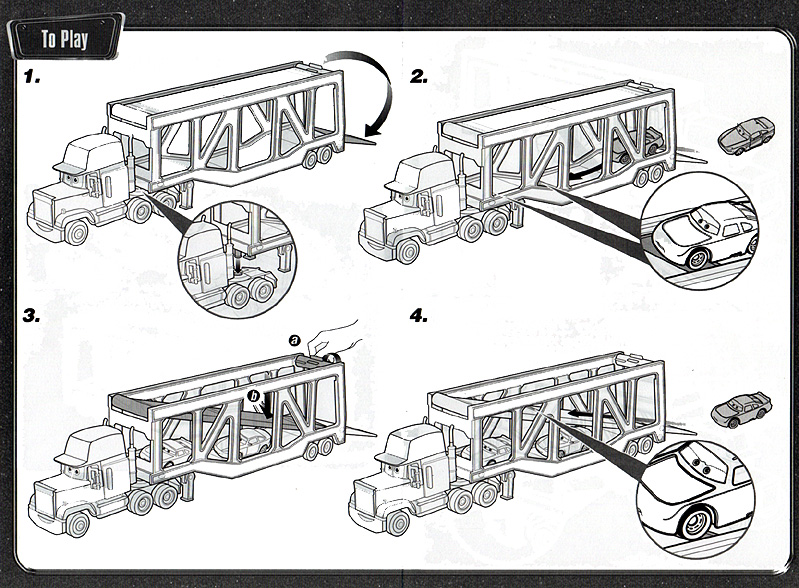 To Play

1.

2.

3.

a

b

4.